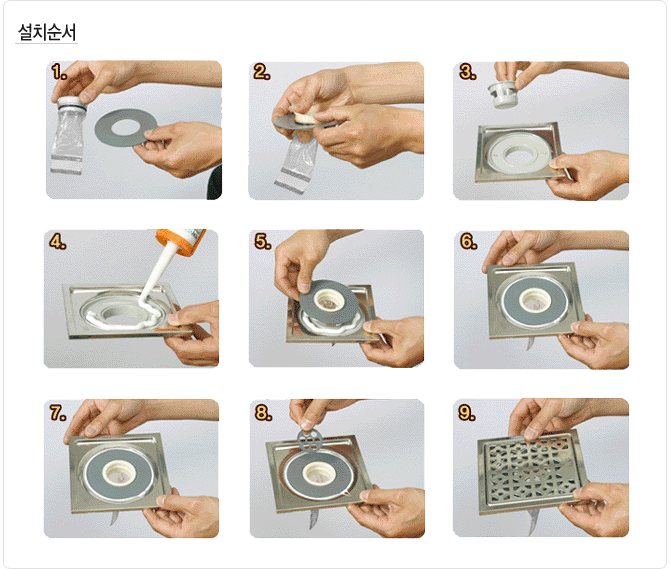 설치순서

1.

2.

3.

4.

5.

6.

7.

8.

9.